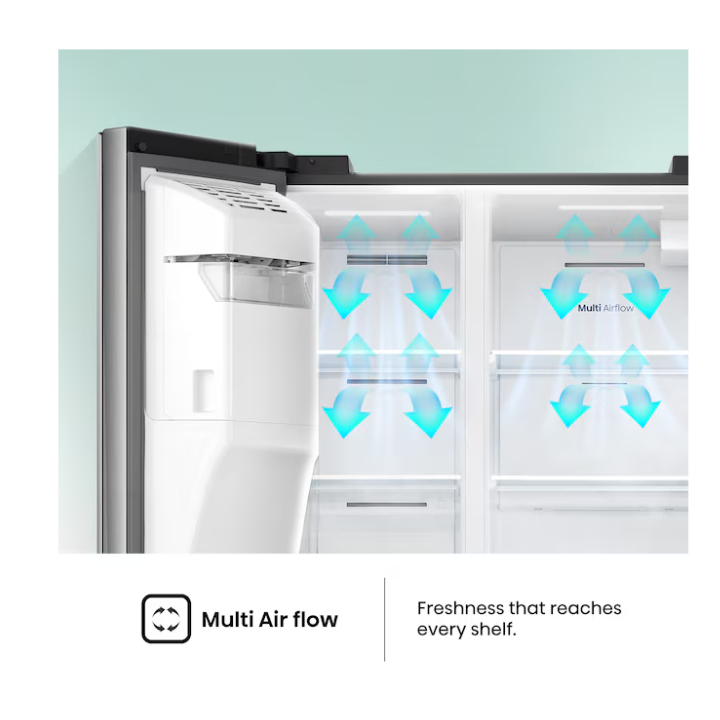 Multi Airflow

Multi Air flow

Freshness that reaches every shelf.